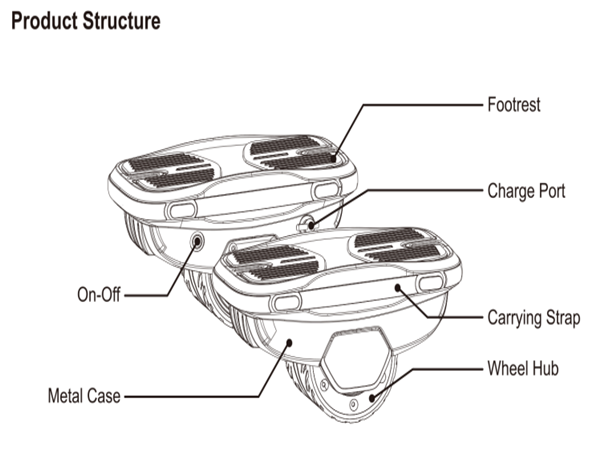 Product Structure

Footrest

Charge Port

On-Off

Carrying Strap

Wheel Hub

Metal Case